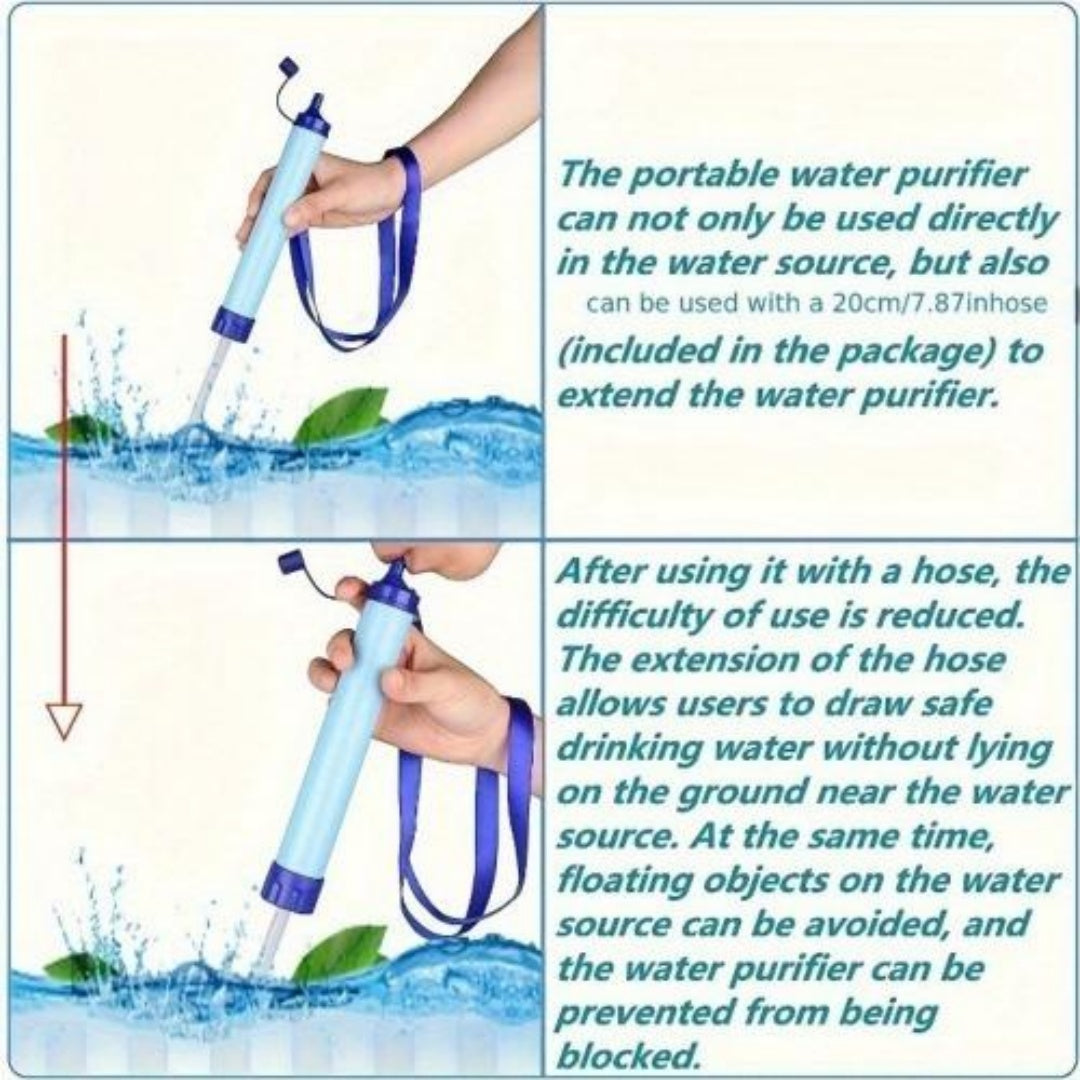 The portable water purifier can not only be used directly in the water source, but also can be used with a 20cm/7.87inhose (included in the package) to extend the water purifier.

After using it with a hose, the difficulty of use is reduced. The extension of the hose allows users to draw safe drinking water without lying on the ground near the water source. At the same time, floating objects on the water source can be avoided, and the water purifier can be prevented from being blocked.